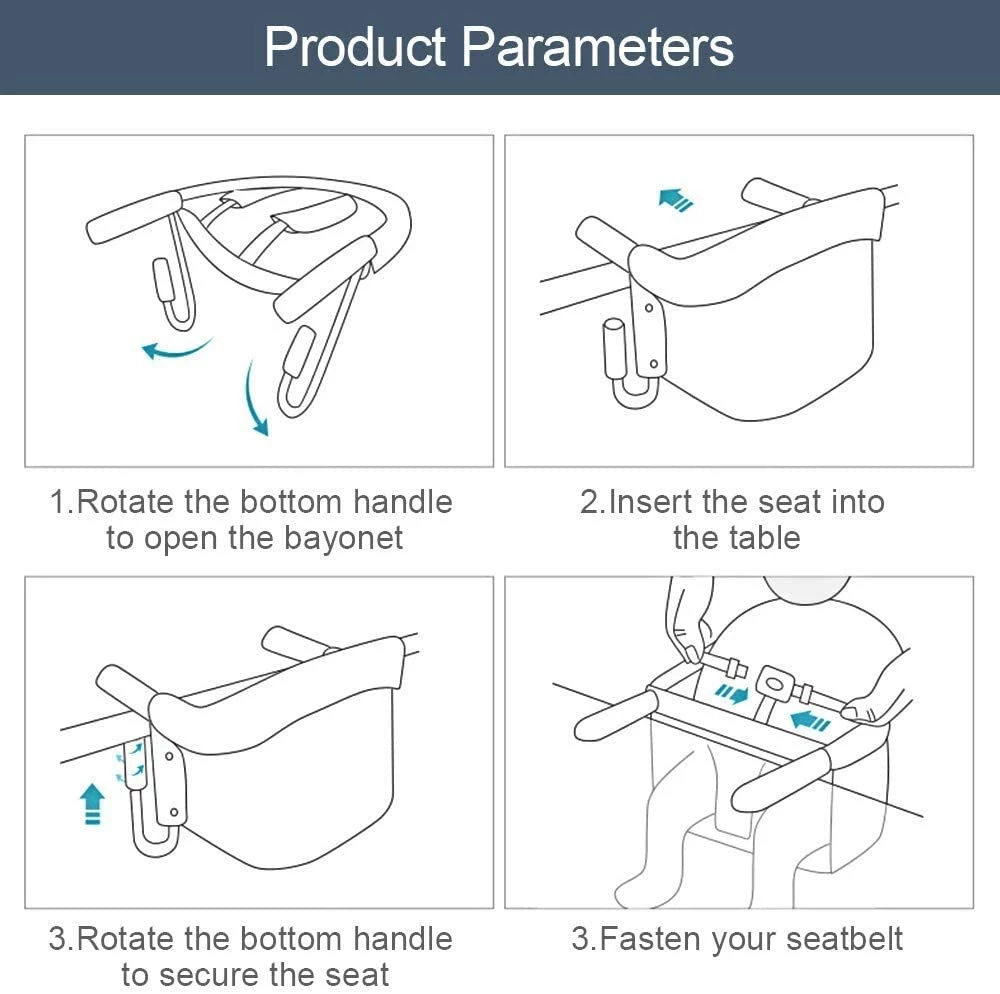 Product Parameters

1.Rotate the bottom handle to open the bayonet

2.Insert the seat into the table

3.Rotate the bottom handle to secure the seat

3.Fasten your seatbelt